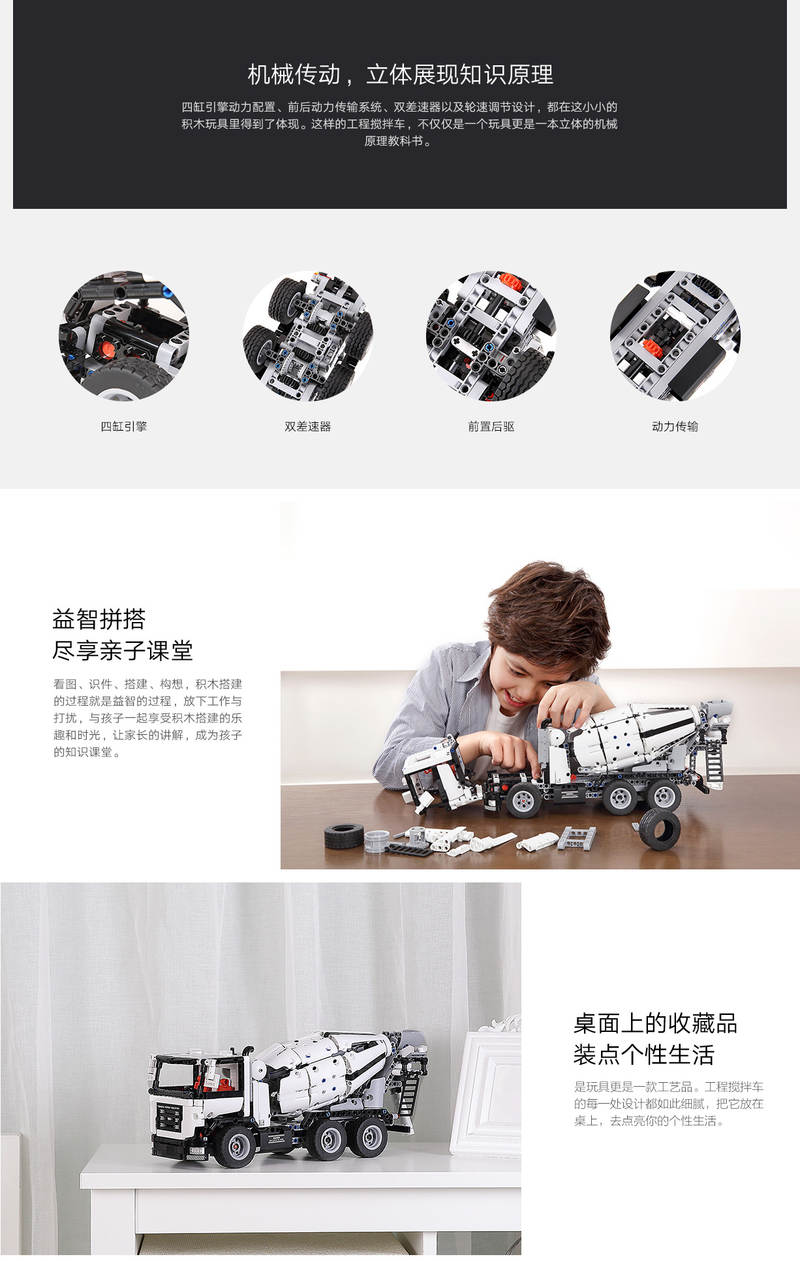 机械传动，立体展现知识原理

四缸引擎动力配置、前后动力传输系统、双差速器以及轮速调节设计，都在这小小的积木玩具里得到了体现。这样的工程搅拌车，不仅仅是一个玩具更是一本立体的机械原理教科书。

四缸引擎

双差速器

前置后驱

动力传输

益智拼搭
尽享亲子课堂

看图、识件、搭建、构想，积木搭建的过程就是益智的过程，放下工作与打扰，与孩子一起享受积木搭建的乐趣和时光，让家长的讲解，成为孩子的知识课堂。

桌面上的收藏品
装点个性生活

是玩具更是一款工艺品。工程搅拌车的每一处设计都如此细腻，把它放在桌上，去点亮你的个性生活。